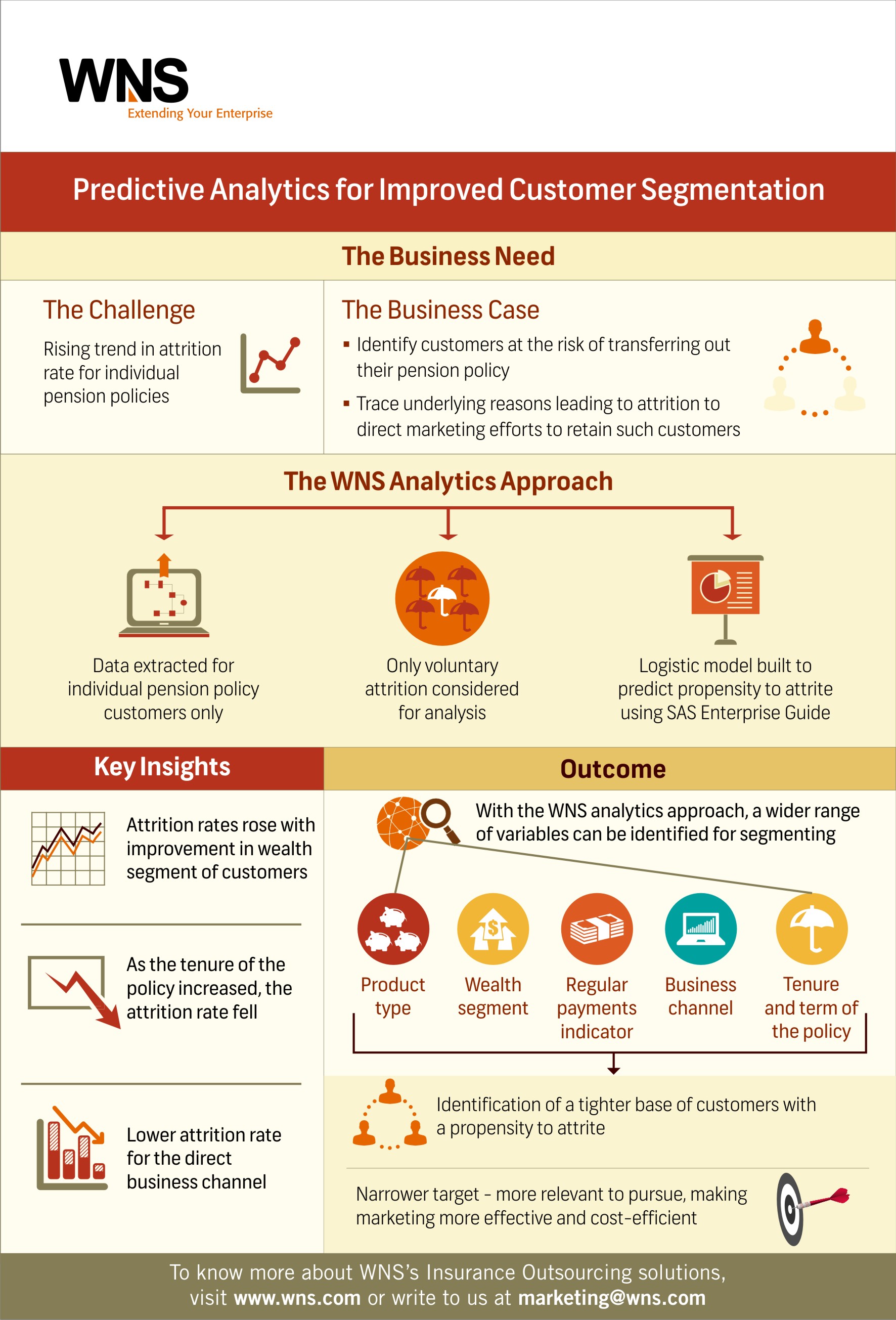 WNS
Extending Your Enterprise

Predictive Analytics for Improved Customer Segmentation

The Business Need

The Challenge

Rising trend in attrition rate for individual pension policies

The Business Case

▪ Identify customers at the risk of transferring out their pension policy

▪ Trace underlying reasons leading to attrition to direct marketing efforts to retain such customers

The WNS Analytics Approach

Data extracted for individual pension policy customers only

Only voluntary attrition considered for analysis

Logistic model built to predict propensity to attrite using SAS Enterprise Guide

Key Insights

Attrition rates rose with improvement in wealth segment of customers

As the tenure of the policy increased, the attrition rate fell

Lower attrition rate for the direct business channel

Outcome

With the WNS analytics approach, a wider range of variables can be identified for segmenting

Product type

Wealth segment

Regular payments indicator

Business channel

Tenure and term of the policy

Identification of a tighter base of customers with a propensity to attrite

Narrower target - more relevant to pursue, making marketing more effective and cost-efficient

To know more about WNS's Insurance Outsourcing solutions, visit www.wns.com or write to us at marketing@wns.com